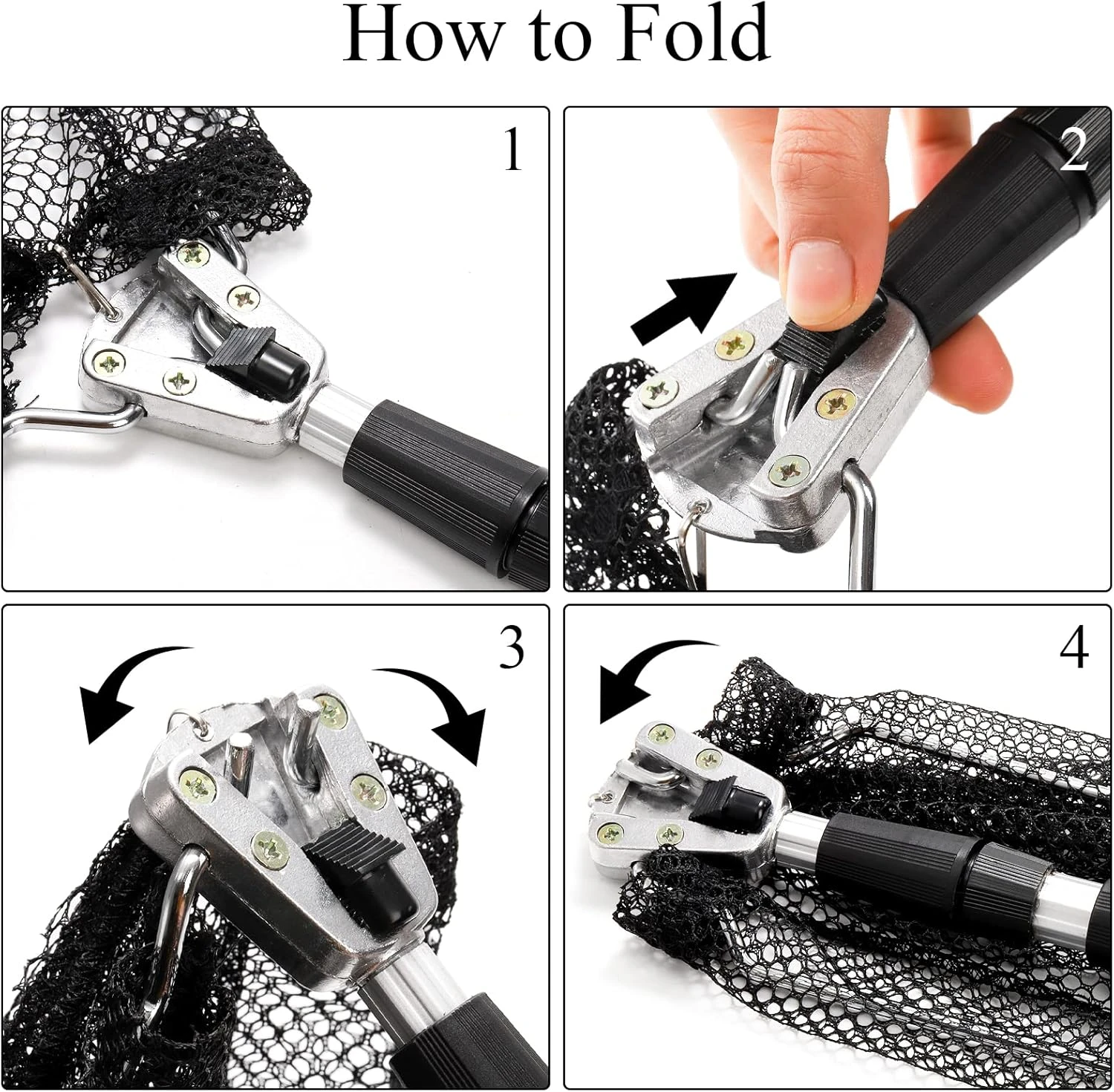 How to Fold

1

2

3

4