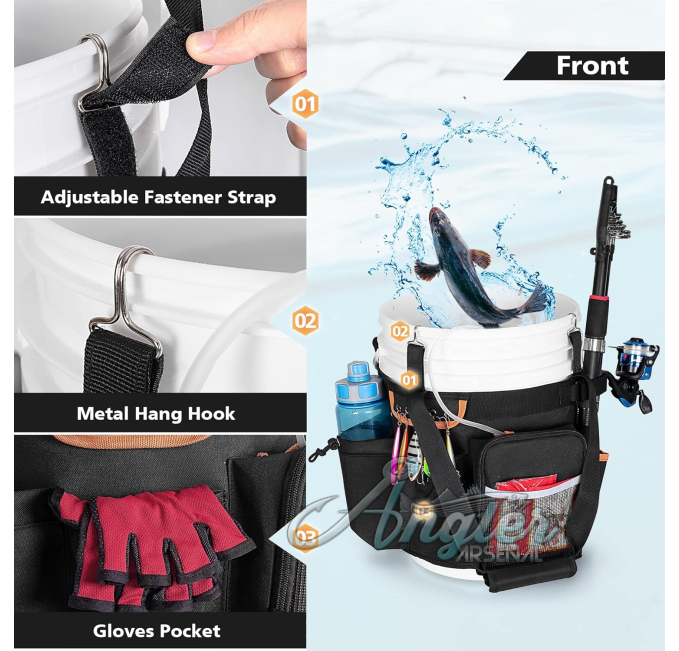 01

Adjustable Fastener Strap

02

Metal Hang Hook

03

Gloves Pocket

Front

02

01

03

Angler ARSENAL