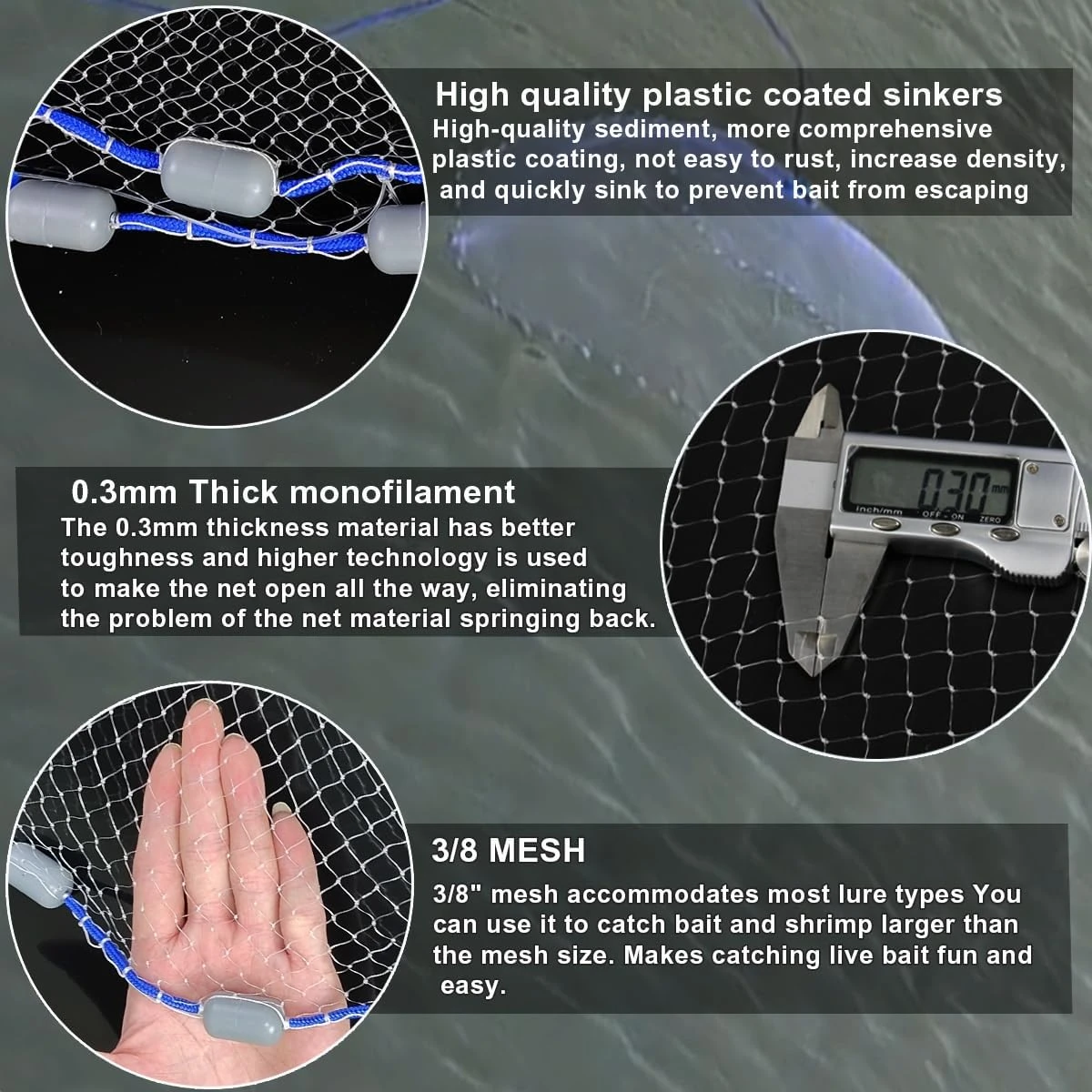 High quality plastic coated sinkers
High-quality sediment, more comprehensive plastic coating, not easy to rust, increase density, and quickly sink to prevent bait from escaping

0.3mm Thick monofilament
The 0.3mm thickness material has better toughness and higher technology is used to make the net open all the way, eliminating the problem of the net material springing back.

0.30 mm
inch/mm OFF ON ZERO

3/8 MESH
3/8" mesh accommodates most lure types You can use it to catch bait and shrimp larger than the mesh size. Makes catching live bait fun and easy.