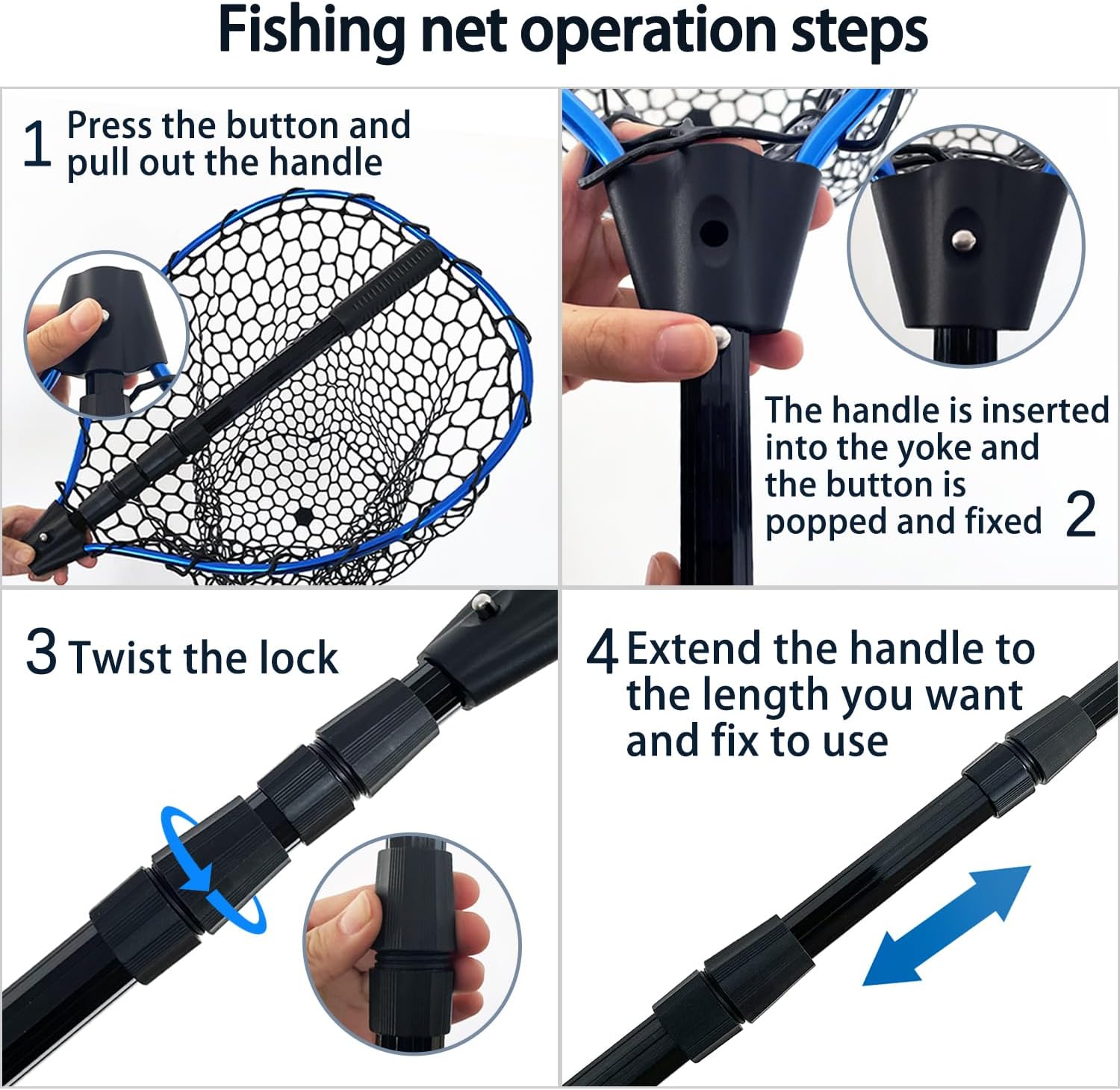 Fishing net operation steps

1 Press the button and pull out the handle

The handle is inserted into the yoke and the button is popped and fixed 2

3 Twist the lock

4 Extend the handle to the length you want and fix to use