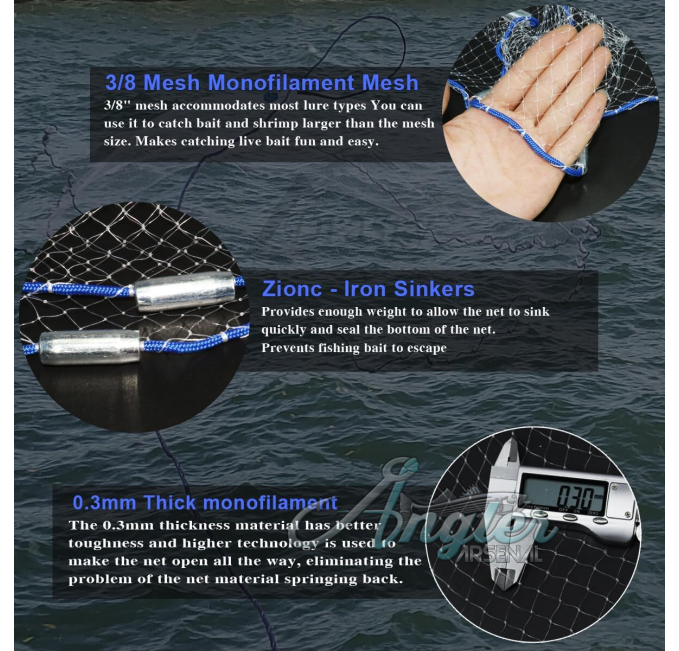 3/8 Mesh Monofilament Mesh

3/8" mesh accommodates most lure types You can use it to catch bait and shrimp larger than the mesh size. Makes catching live bait fun and easy.

Zionc - Iron Sinkers

Provides enough weight to allow the net to sink quickly and seal the bottom of the net. Prevents fishing bait to escape

0.3mm Thick monofilament

The 0.3mm thickness material has better toughness and higher technology is used to make the net open all the way, eliminating the problem of the net material springing back.

0.30

Angler ARSENAL