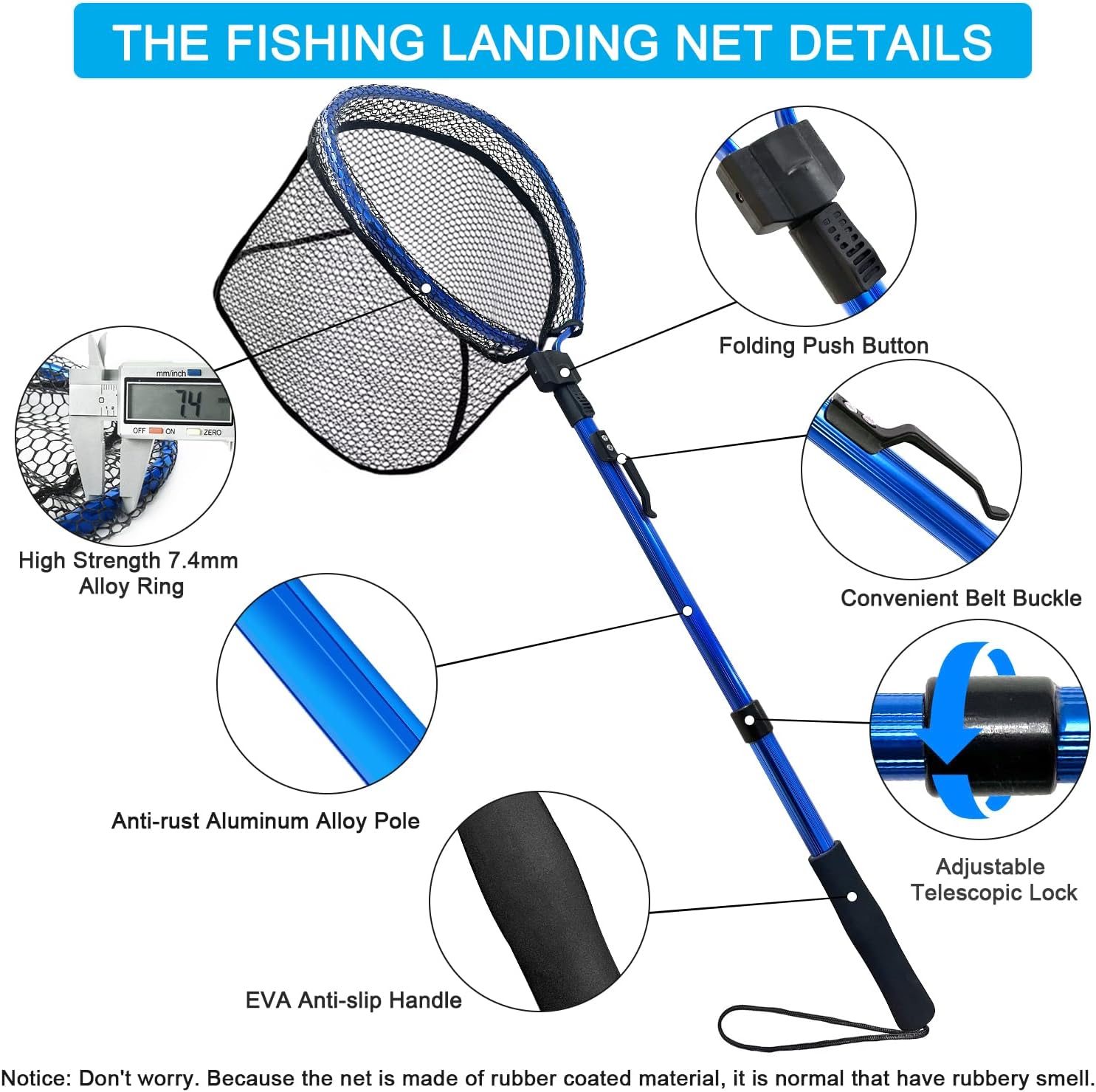 THE FISHING LANDING NET DETAILS

mm/inch
7.4
OFF ON ZERO

High Strength 7.4mm Alloy Ring

Folding Push Button

Convenient Belt Buckle

Anti-rust Aluminum Alloy Pole

Adjustable Telescopic Lock

EVA Anti-slip Handle

Notice: Don't worry. Because the net is made of rubber coated material, it is normal that have rubbery smell.