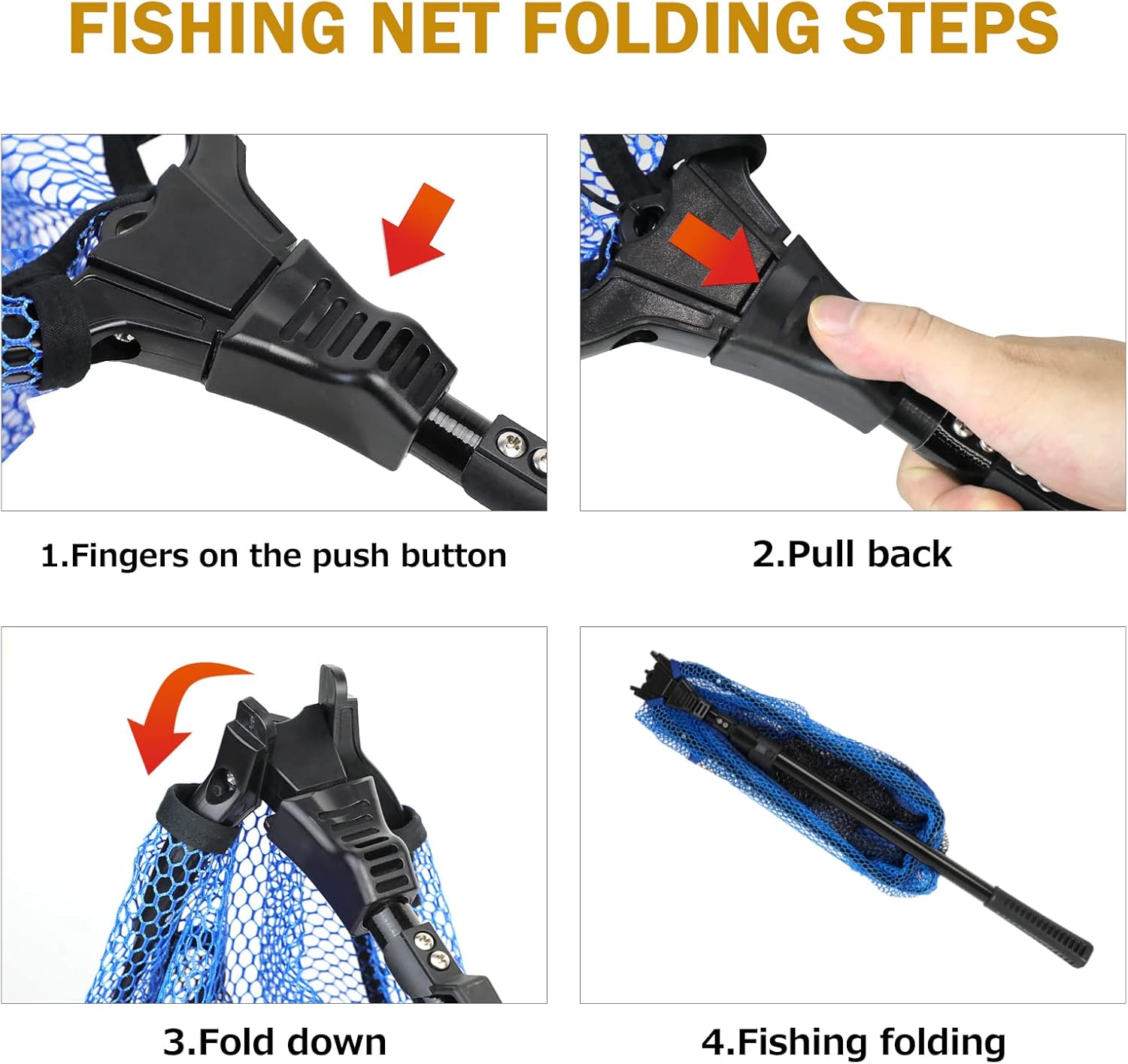 FISHING NET FOLDING STEPS

1.Fingers on the push button

2.Pull back

3.Fold down

4.Fishing folding