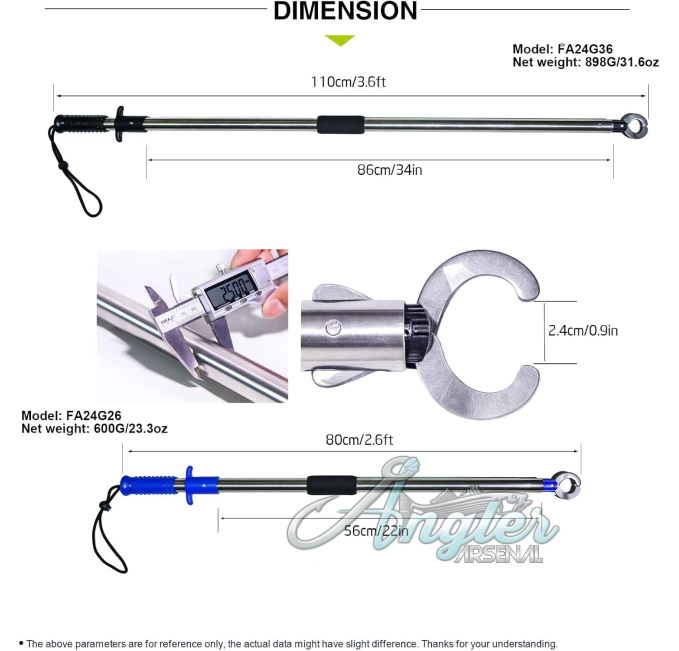 DIMENSION

Model: FA24G36
Net weight: 898G/31.6oz

110cm/3.6ft

86cm/34in

25.00

2.4cm/0.9in

Model: FA24G26
Net weight: 600G/23.3oz

80cm/2.6ft

56cm/22in

Angler ARSENAL

• The above parameters are for reference only, the actual data might have slight difference. Thanks for your understanding.