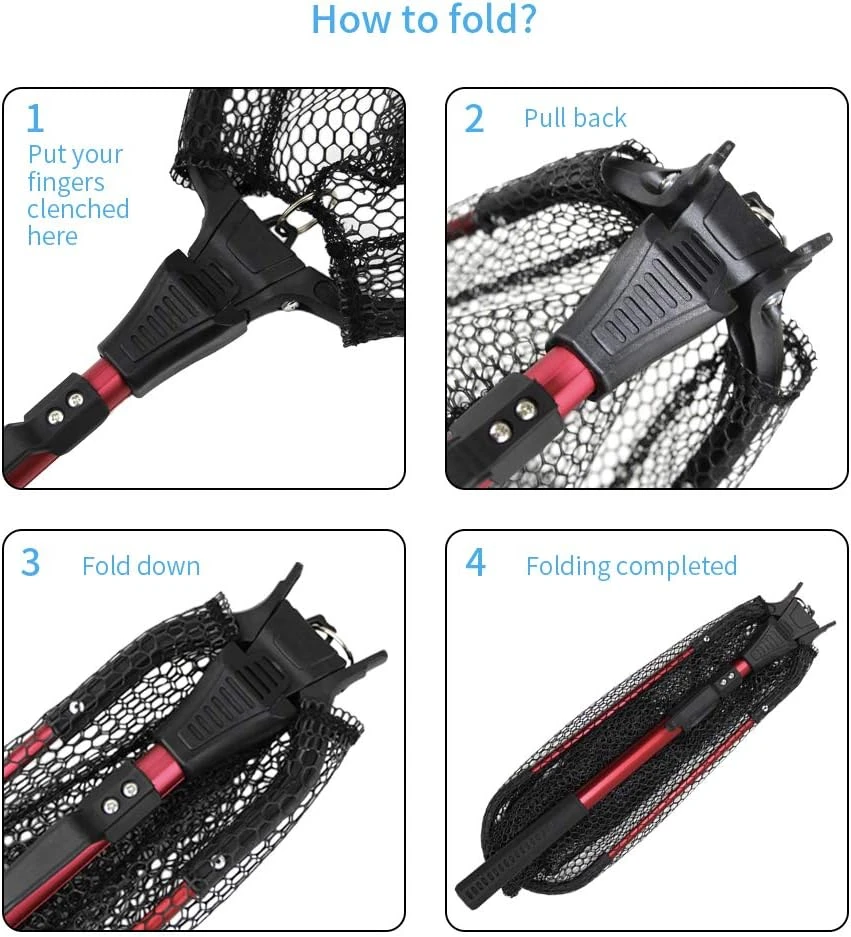 How to fold?

1
Put your fingers clenched here

2 Pull back

3 Fold down

4 Folding completed