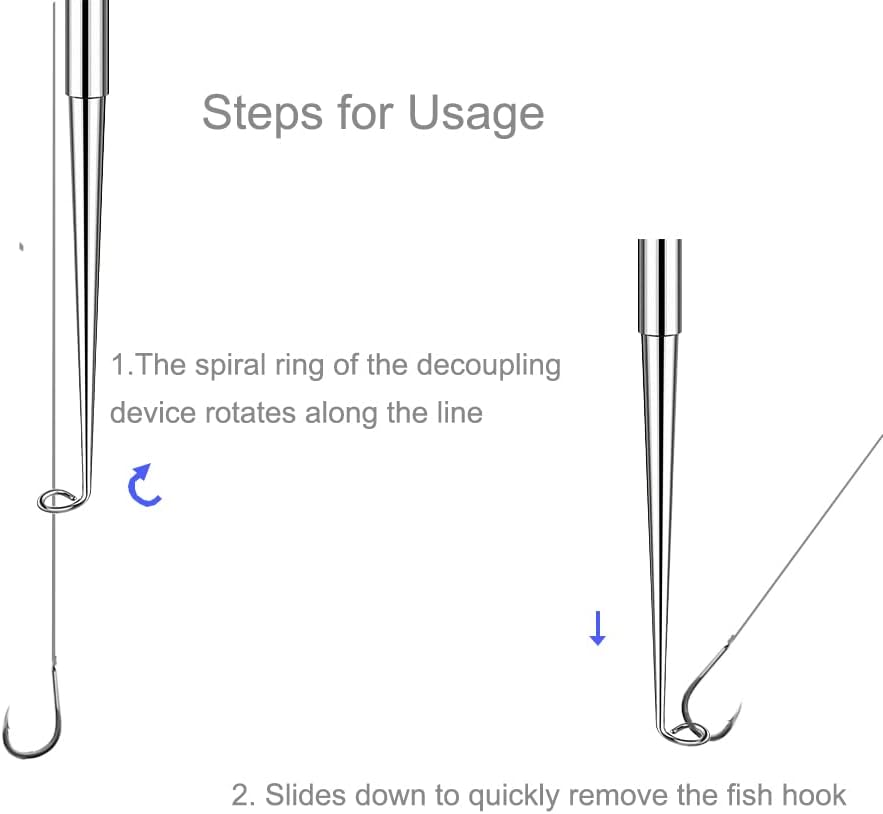 Steps for Usage

1.The spiral ring of the decoupling device rotates along the line

2. Slides down to quickly remove the fish hook